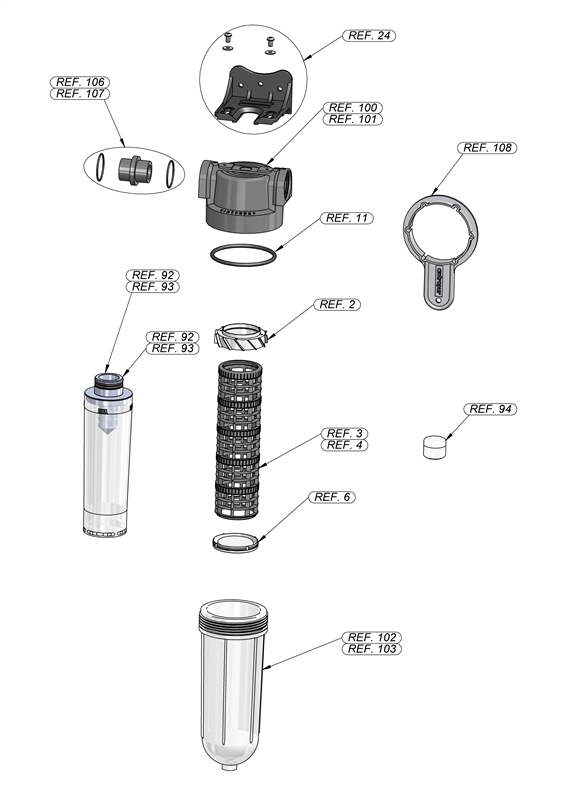 REF. 24

REF. 106
REF. 107

REF. 100
REF. 101

REF. 108

REF. 11

REF. 92
REF. 93

REF. 2

REF. 92
REF. 93

REF. 94

REF. 3
REF. 4

REF. 6

REF. 102
REF. 103