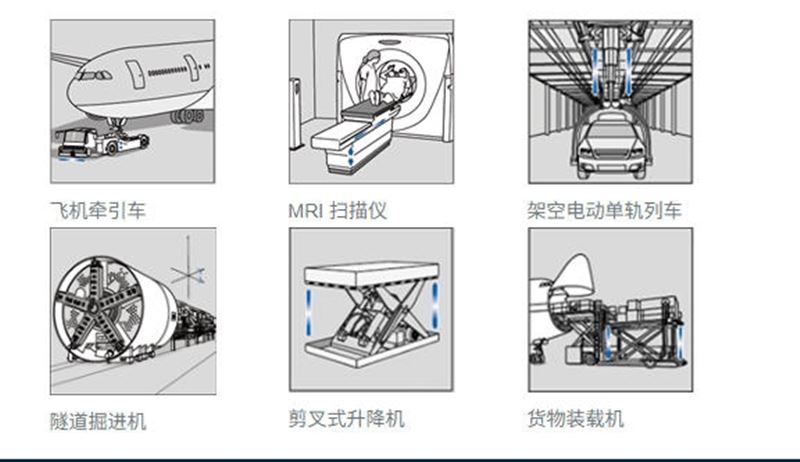 飞机牵引车

MRI 扫描仪

架空电动单轨列车

隧道掘进机

剪叉式升降机

货物装载机