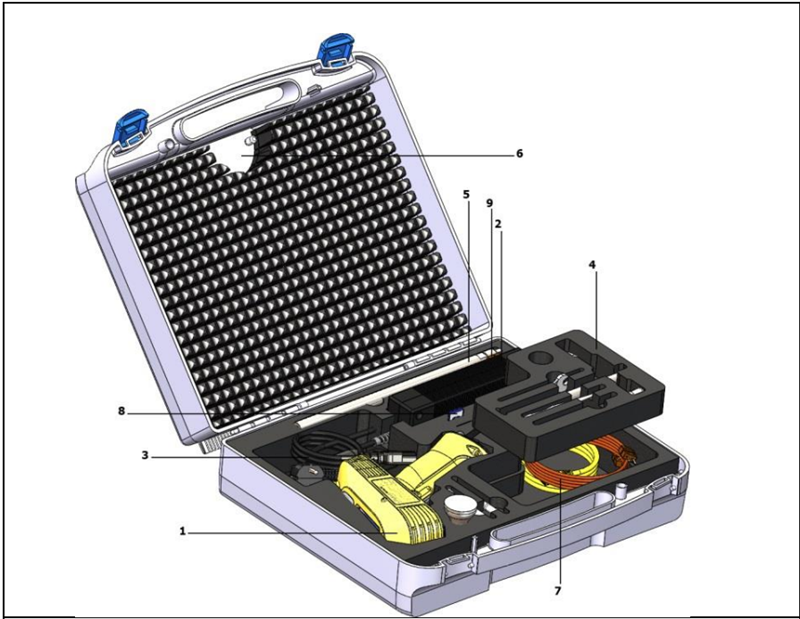 6
5
9
2
4
8
3
1
7