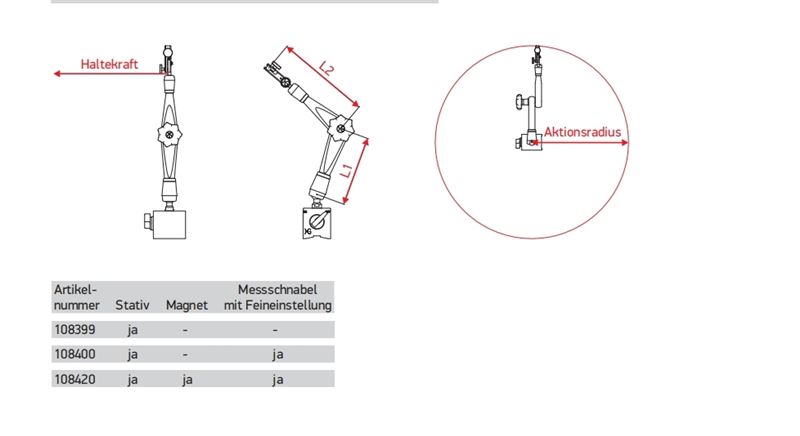 Haltekraft

L2

L1

Aktionsradius

| Artikel-nummer | Stativ | Magnet | Messschnabel mit Feineinstellung |
|---|---|---|---|
| 108399 | ja | - | - |
| 108400 | ja | - | ja |
| 108420 | ja | ja | ja |