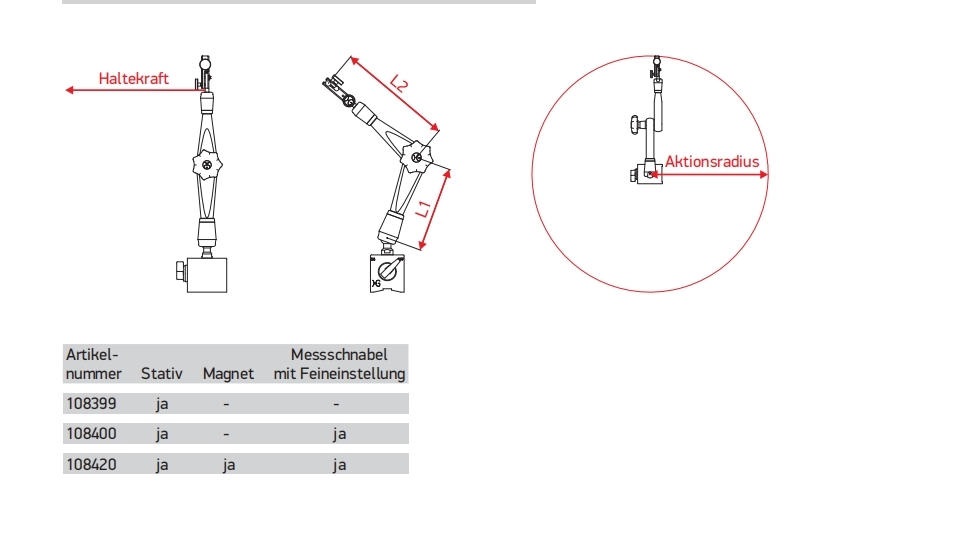 Haltekraft

L2

L1

Aktionsradius

| Artikel-nummer | Stativ | Magnet | Messschnabel mit Feineinstellung |
|---|---|---|---|
| 108399 | ja | - | - |
| 108400 | ja | - | ja |
| 108420 | ja | ja | ja |